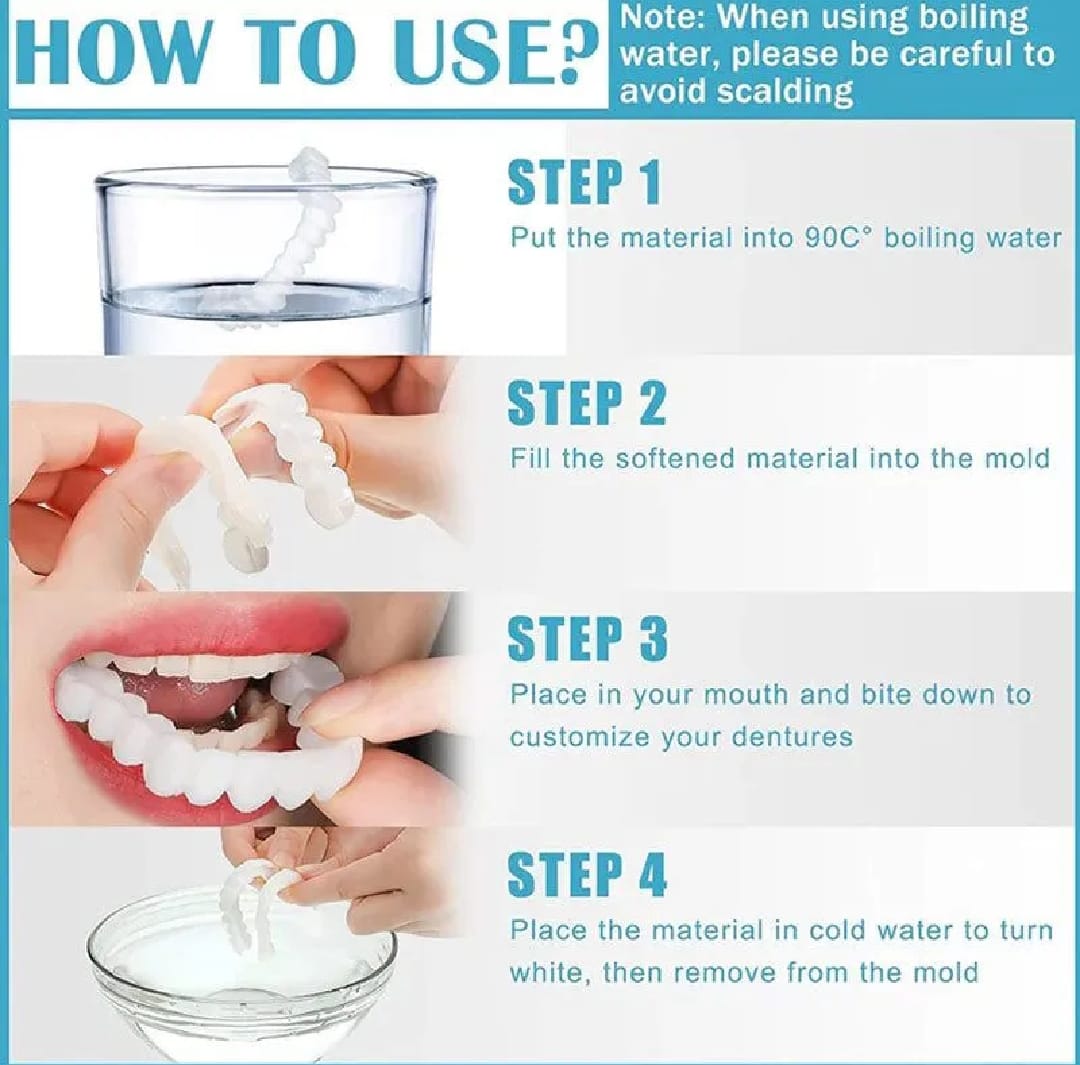 HOW TO USE?

Note: When using boiling water, please be careful to avoid scalding

STEP 1
Put the material into 90C° boiling water

STEP 2
Fill the softened material into the mold

STEP 3
Place in your mouth and bite down to customize your dentures

STEP 4
Place the material in cold water to turn white, then remove from the mold